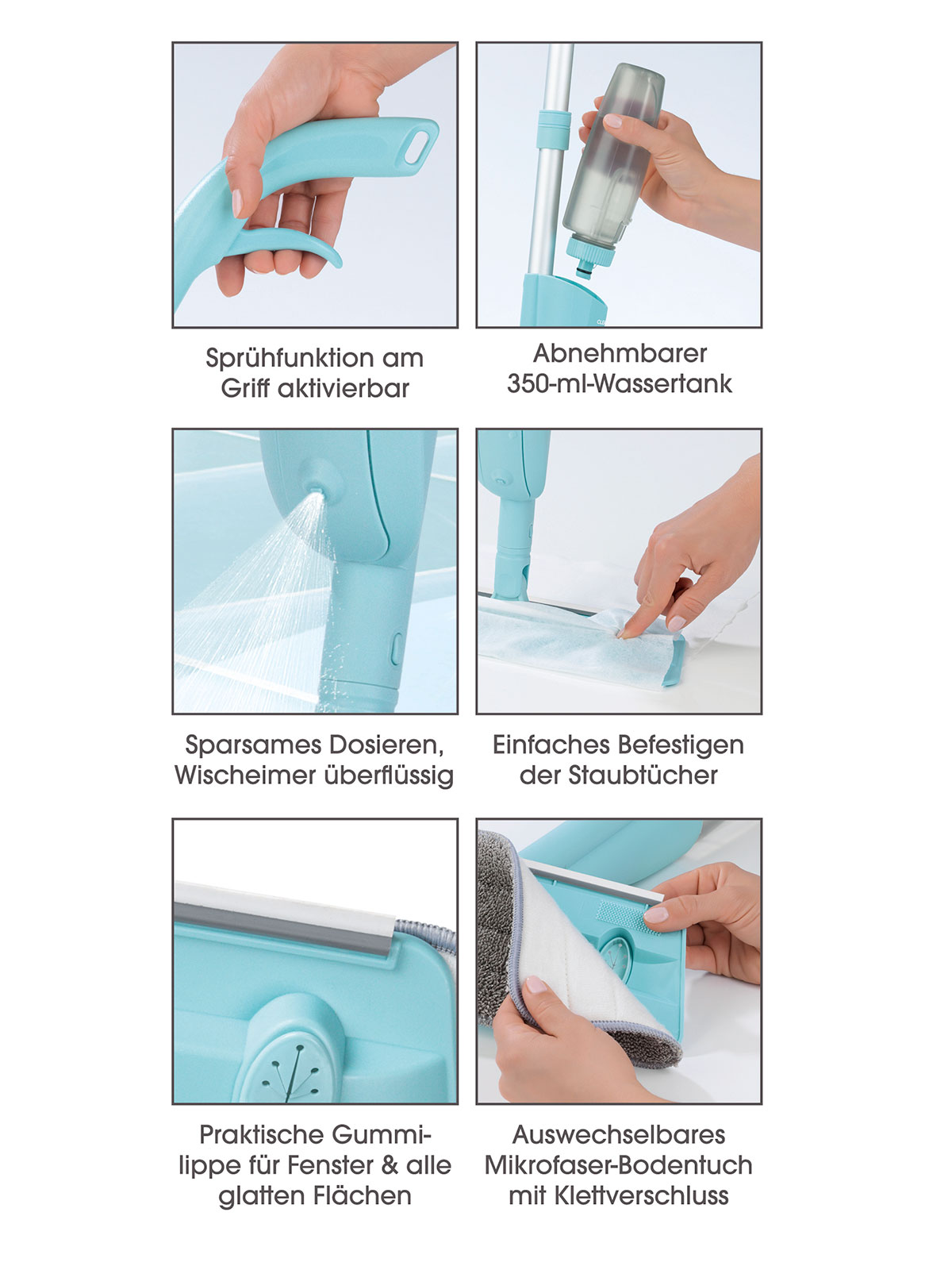 Sprühfunktion am Griff aktivierbar

Abnehmbarer 350-ml-Wassertank

Sparsames Dosieren, Wischeimer überflüssig

Einfaches Befestigen der Staubtücher

Praktische Gummilippe für Fenster & alle glatten Flächen

Auswechselbares Mikrofaser-Bodentuch mit Klettverschluss